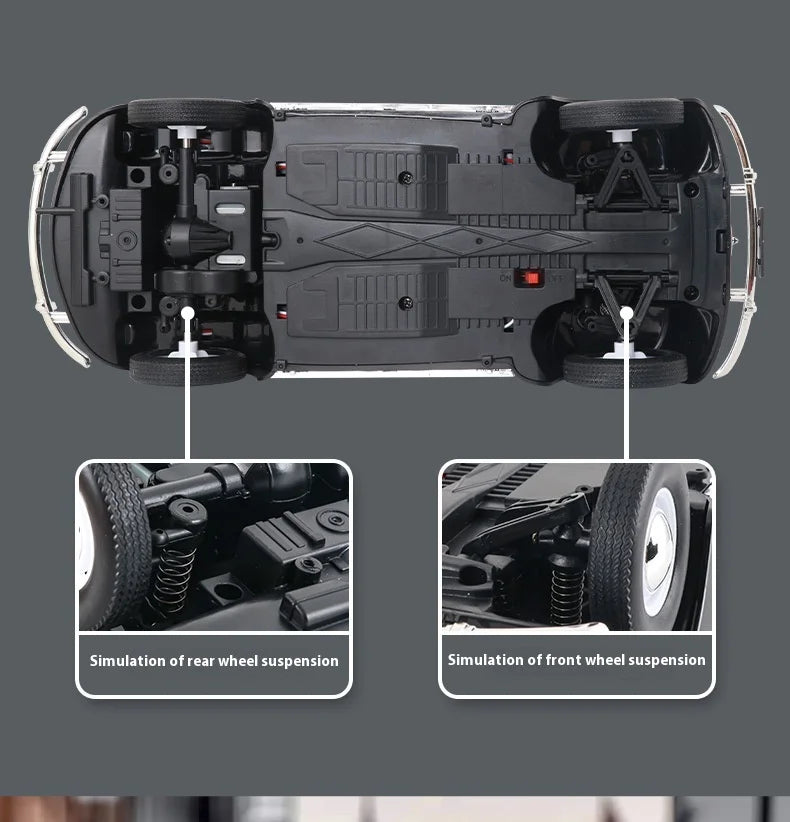 ON

Simulation of rear wheel suspension

Simulation of front wheel suspension